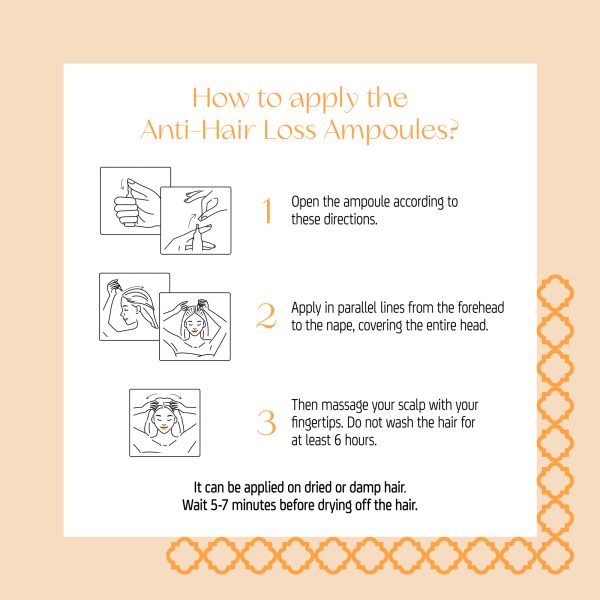 How to apply the Anti-Hair Loss Ampoules?

1 Open the ampoule according to these directions.

2 Apply in parallel lines from the forehead to the nape, covering the entire head.

3 Then massage your scalp with your fingertips. Do not wash the hair for at least 6 hours.

It can be applied on dried or damp hair.
Wait 5-7 minutes before drying off the hair.