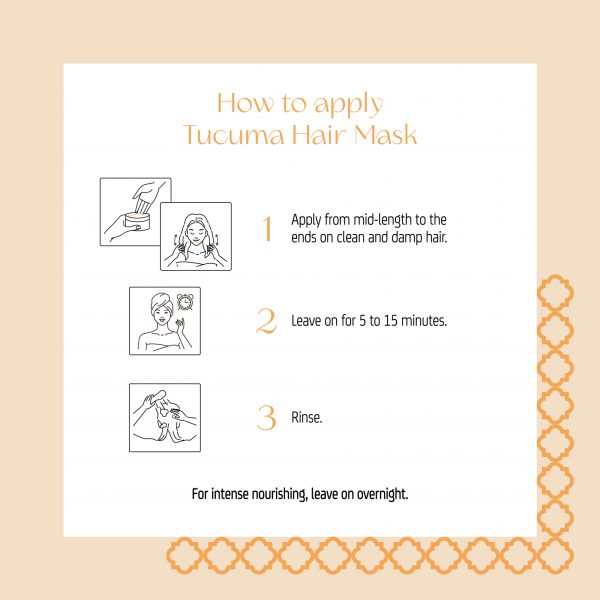 How to apply
Tucuma Hair Mask

1 Apply from mid-length to the ends on clean and damp hair.

2 Leave on for 5 to 15 minutes.

3 Rinse.

For intense nourishing, leave on overnight.