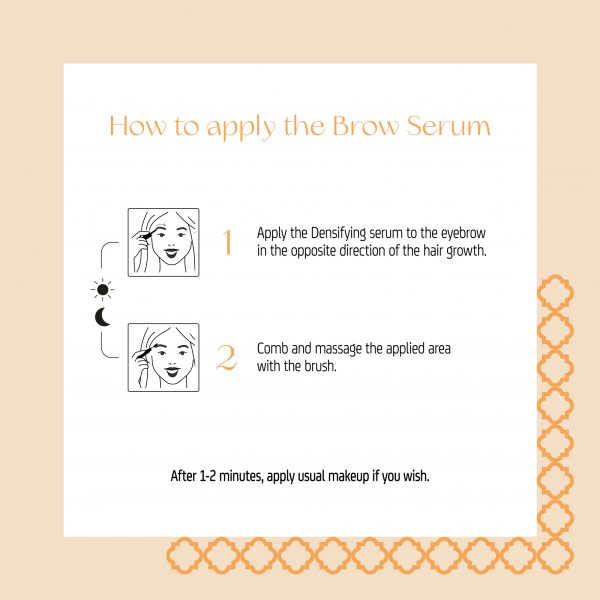 How to apply the Brow Serum

1 Apply the Densifying serum to the eyebrow in the opposite direction of the hair growth.

2 Comb and massage the applied area with the brush.

After 1-2 minutes, apply usual makeup if you wish.