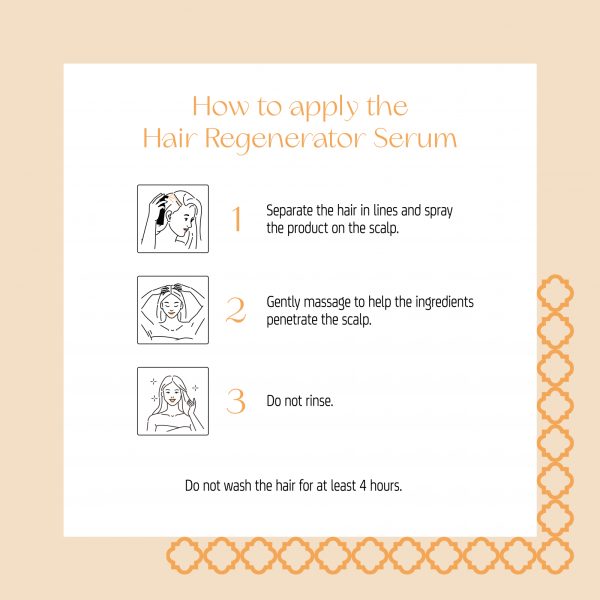 How to apply the Hair Regenerator Serum

1 Separate the hair in lines and spray the product on the scalp.

2 Gently massage to help the ingredients penetrate the scalp.

3 Do not rinse.

Do not wash the hair for at least 4 hours.